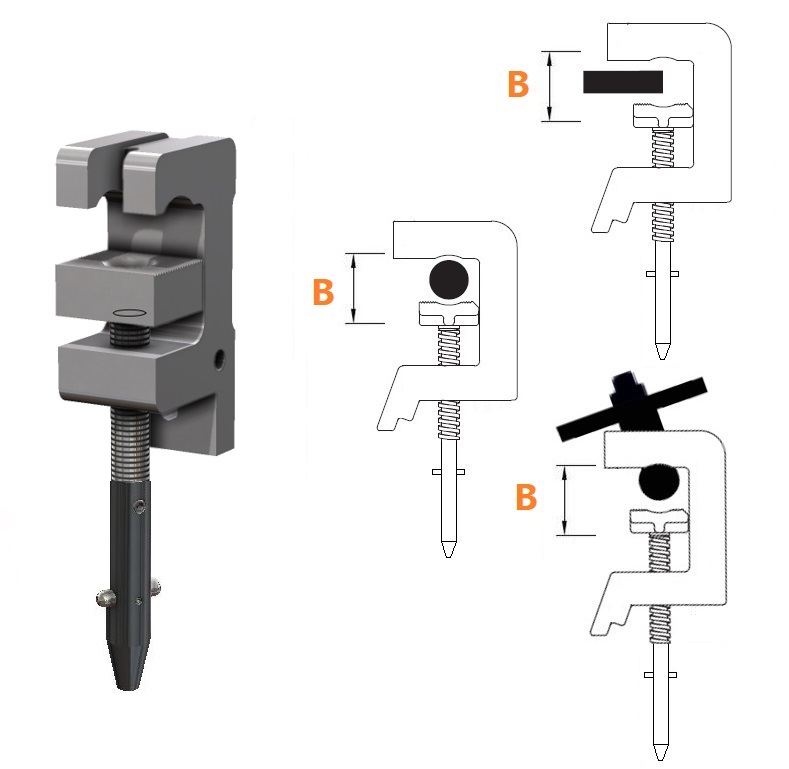 B

B

B